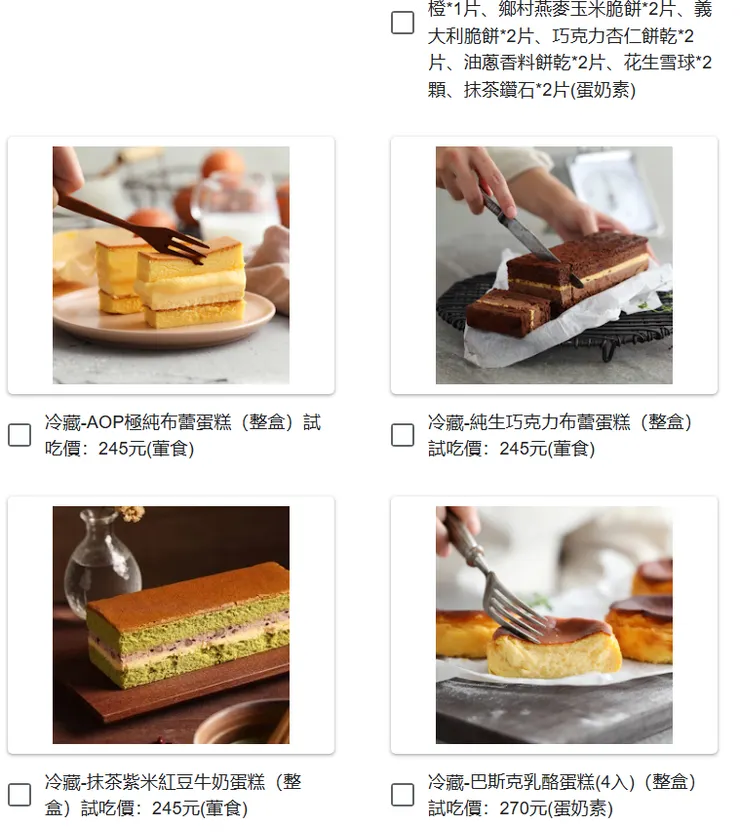 橙*1片、鄉村燕麥玉米脆餅*2片、義大利脆餅*2片、巧克力杏仁餅乾*2片、油蔥香料餅乾*2片、花生雪球*2顆、抹茶鑽石*2片(蛋奶素)

冷藏-AOP極純布蕾蛋糕（整盒）試吃價：245元(葷食)

冷藏-純生巧克力布蕾蛋糕（整盒）試吃價：245元(葷食)

冷藏-抹茶紫米紅豆牛奶蛋糕（整盒）試吃價：245元(葷食)

冷藏-巴斯克乳酪蛋糕(4入)（整盒）試吃價：270元(蛋奶素)