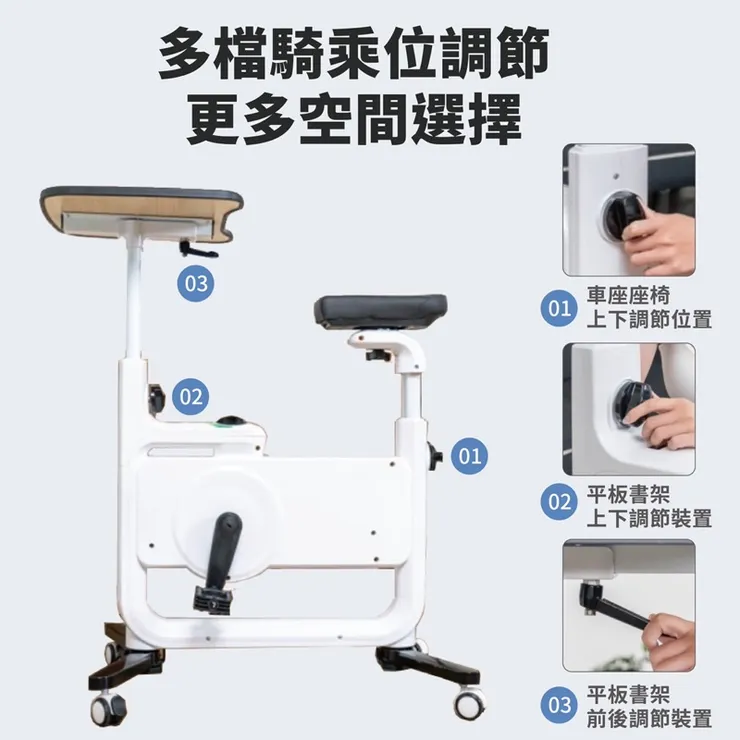 多檔騎乘位調節
更多空間選擇

03

02

01

01 車座座椅
上下調節位置

02 平板書架
上下調節裝置

03 平板書架
前後調節裝置