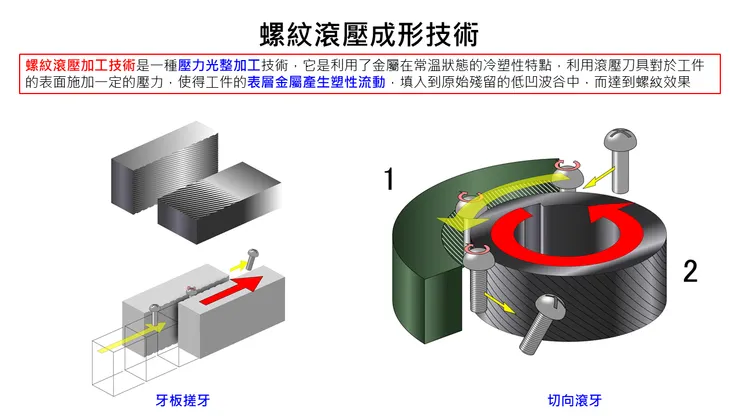 螺紋滾壓成形技術

螺紋滾壓加工技術是一種壓力光整加工技術，它是利用了金屬在常溫狀態的冷塑性特點，利用滾壓刀具對於工件的表面施加一定的壓力，使得工件的表層金屬產生塑性流動，填入到原始殘留的低凹波谷中，而達到螺紋效果

1

2

牙板搓牙

切向滾牙