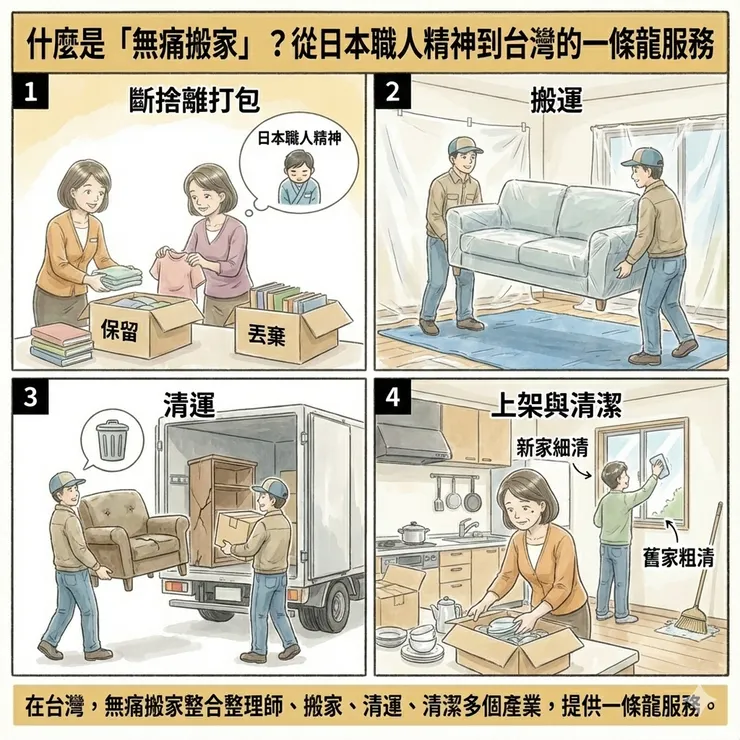 什麼是「無痛搬家」？從日本職人精神到台灣的一條龍服務

1
斷捨離打包
日本職人精神
保留
丟棄

2
搬運

3
清運

4
上架與清潔
新家細清
舊家粗清

在台灣，無痛搬家整合整理師、搬家、清運、清潔多個產業，提供一條龍服務。