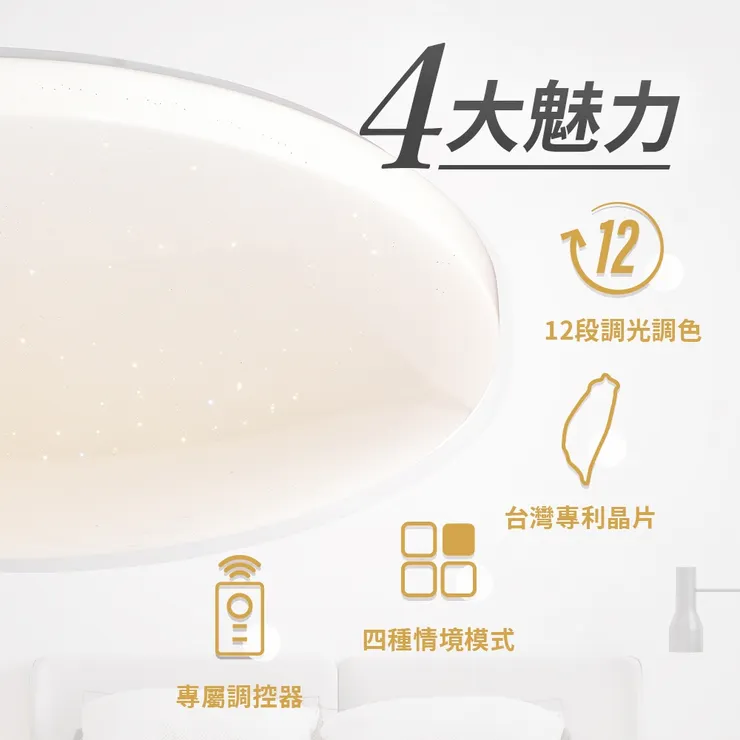 4大魅力

12

12段調光調色

台灣專利晶片

四種情境模式

專屬調控器