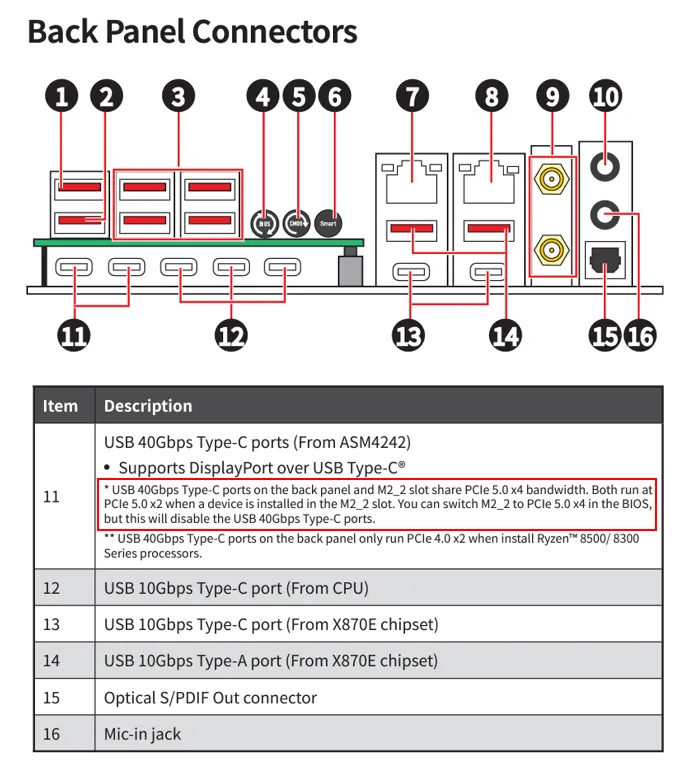 Back Panel Connectors

1 2 3 4 5 6 7 8 9 10

BIOS CMOS Smart

11 12 13 14 15 16

| Item | Description |
|---|---|
| 11 | USB 40Gbps Type-C ports (From ASM4242) • Supports DisplayPort over USB Type-C® * USB 40Gbps Type-C ports on the back panel and M2_2 slot share PCIe 5.0 x4 bandwidth. Both run at PCIe 5.0 x2 when a device is installed in the M2_2 slot. You can switch M2_2 to PCIe 5.0 x4 in the BIOS, but this will disable the USB 40Gbps Type-C ports. ** USB 40Gbps Type-C ports on the back panel only run PCIe 4.0 x2 when install Ryzen™ 8500/ 8300 Series processors. |
| 12 | USB 10Gbps Type-C port (From CPU) |
| 13 | USB 10Gbps Type-C port (From X870E chipset) |
| 14 | USB 10Gbps Type-A port (From X870E chipset) |
| 15 | Optical S/PDIF Out connector |
| 16 | Mic-in jack |