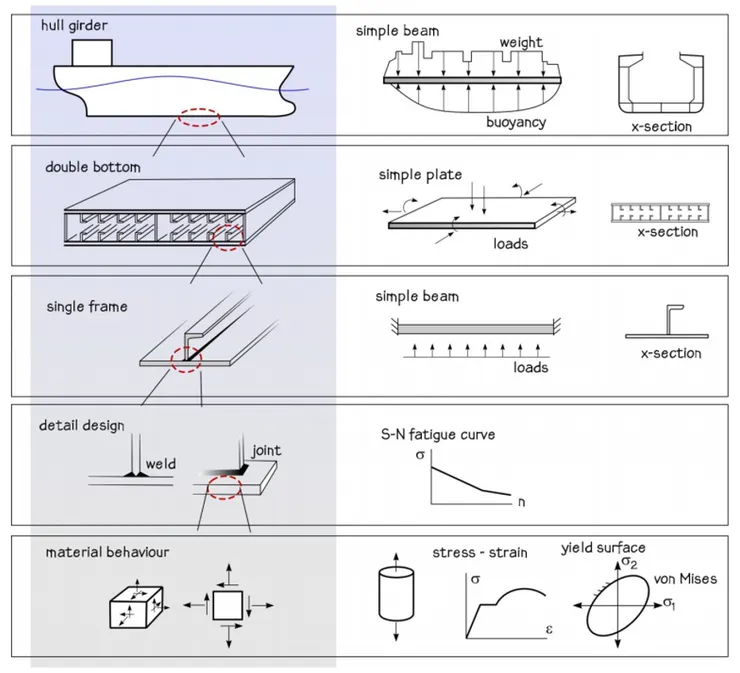 hull girder

simple beam
weight
buoyancy
x-section

double bottom

simple plate
loads
x-section

single frame

simple beam
loads
x-section

detail design
weld
joint

S-N fatigue curve
$\sigma$
n

material behaviour

stress - strain
$\sigma$
$\varepsilon$

yield surface
$\sigma_2$
von Mises
$\sigma_1$