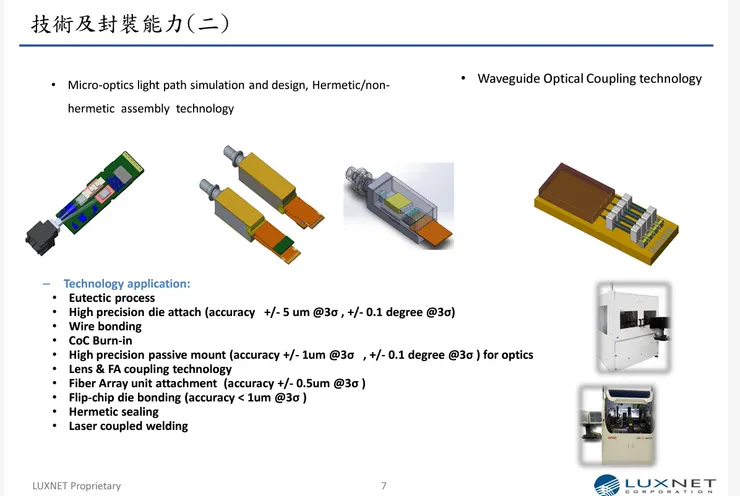 技術及封裝能力(二)

• Micro-optics light path simulation and design, Hermetic/non-hermetic assembly technology

• Waveguide Optical Coupling technology

– Technology application:
• Eutectic process
• High precision die attach (accuracy +/- 5 um @3σ , +/- 0.1 degree @3σ)
• Wire bonding
• CoC Burn-in
• High precision passive mount (accuracy +/- 1um @3σ , +/- 0.1 degree @3σ ) for optics
• Lens & FA coupling technology
• Fiber Array unit attachment (accuracy +/- 0.5um @3σ )
• Flip-chip die bonding (accuracy < 1um @3σ )
• Hermetic sealing
• Laser coupled welding

LUXNET Proprietary

7

LUXNET CORPORATION