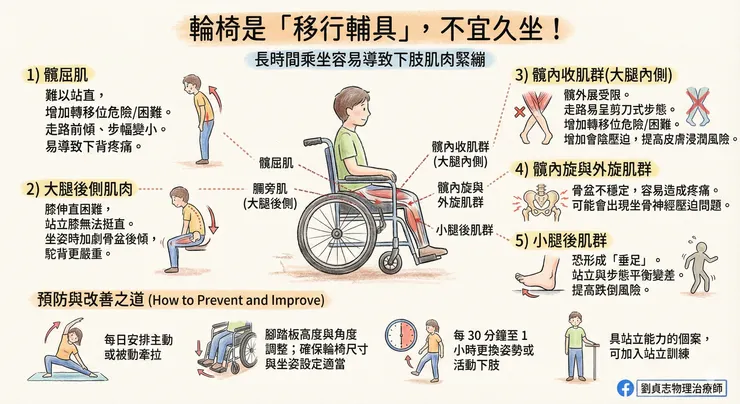 輪椅是「移行輔具」，不宜久坐！

長時間乘坐容易導致下肢肌肉緊繃

1) 髖屈肌

難以站直，
增加轉移位危險/困難。
走路前傾、步幅變小。
易導致下背疼痛。

2) 大腿後側肌肉

膝伸直困難，
站立膝無法挺直。
坐姿時加劇骨盆後傾，
駝背更嚴重。

髖屈肌

膕旁肌
(大腿後側)

髖內收肌群
(大腿內側)

髖內旋與
外旋肌群

小腿後肌群

3) 髖內收肌群(大腿內側)

髖外展受限。
走路易呈剪刀式步態。
增加轉移位危險/困難。
增加會陰壓迫，提高皮膚浸潤風險。

4) 髖內旋與外旋肌群

骨盆不穩定，容易造成疼痛。
可能會出現坐骨神經壓迫問題。

5) 小腿後肌群

恐形成「垂足」。
站立與步態平衡變差。
提高跌倒風險。

預防與改善之道 (How to Prevent and Improve)

每日安排主動
或被動牽拉

腳踏板高度與角度
調整；確保輪椅尺寸
與坐姿設定適當

每 30 分鐘至 1
小時更換姿勢或
活動下肢

具站立能力的個案，
可加入站立訓練

劉貞志物理治療師