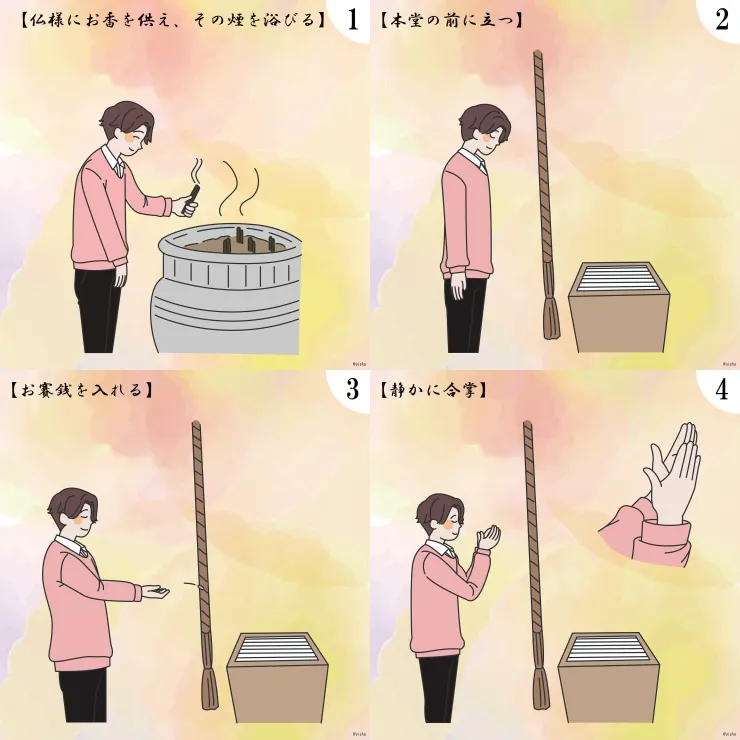 【仏様にお香を供え、その煙を浴びる】 1

【本堂の前に立つ】 2

【お賽銭を入れる】 3

【静かに合掌】 4