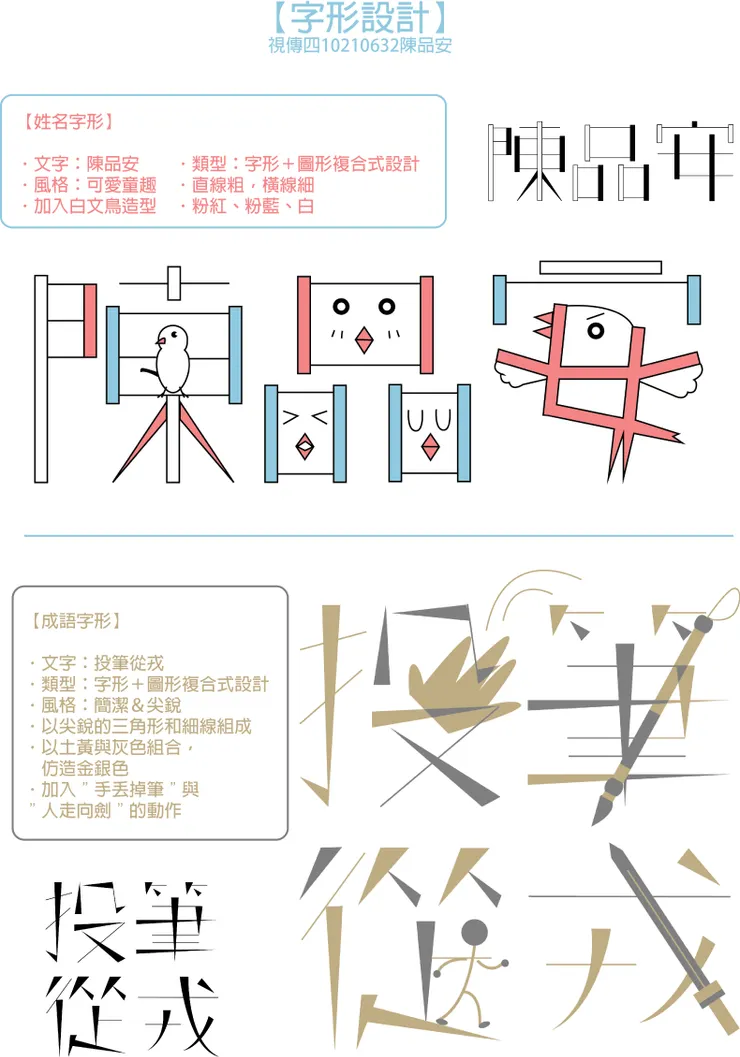 【字形設計】
視傳四10210632陳品安

【姓名字形】

・文字：陳品安
・風格：可愛童趣
・加入白文鳥造型

・類型：字形＋圖形複合式設計
・直線粗，橫線細
・粉紅、粉藍、白

陳品安

陳品安

【成語字形】

・文字：投筆從戎
・類型：字形＋圖形複合式設計
・風格：簡潔＆尖銳
・以尖銳的三角形和細線組成
・以土黃與灰色組合，仿造金銀色
・加入＂手丟掉筆＂與＂人走向劍＂的動作

投筆從戎

投筆從戎