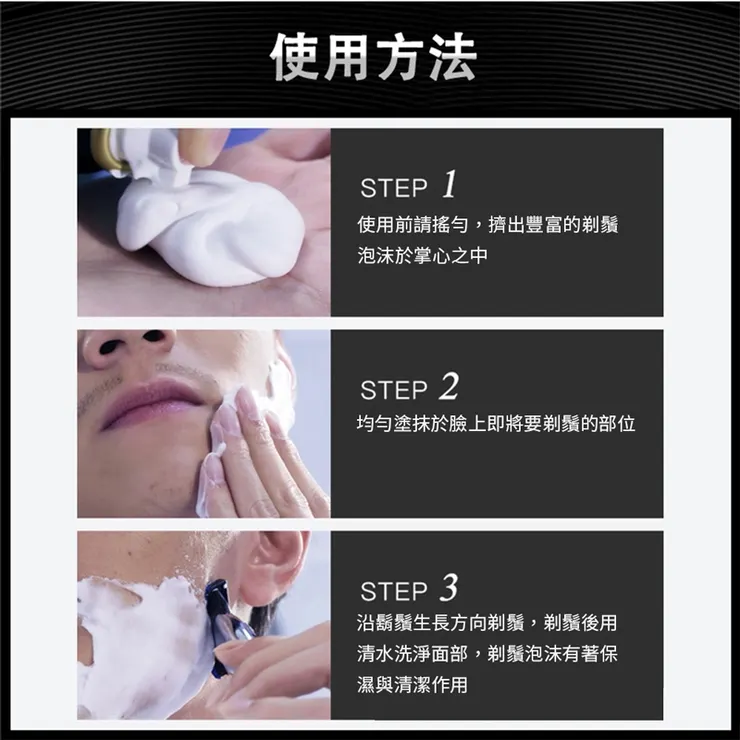 使用方法

STEP 1
使用前請搖勻，擠出豐富的剃鬚泡沫於掌心之中

STEP 2
均勻塗抹於臉上即將要剃鬚的部位

STEP 3
沿鬍鬚生長方向剃鬚，剃鬚後用清水洗淨面部，剃鬚泡沫有著保濕與清潔作用