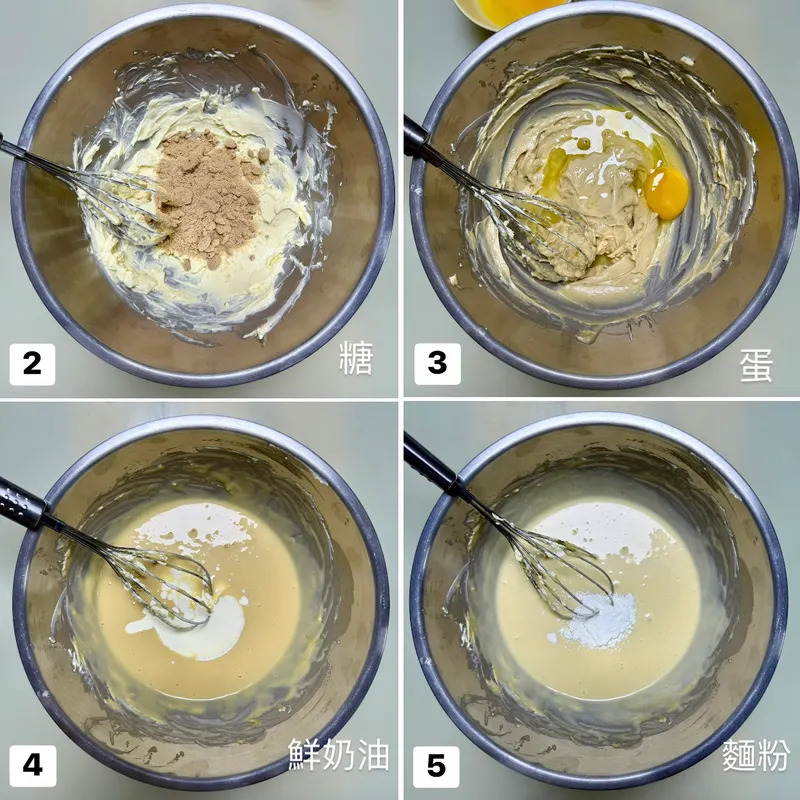 2 糖

3 蛋

4 鮮奶油

5 麵粉