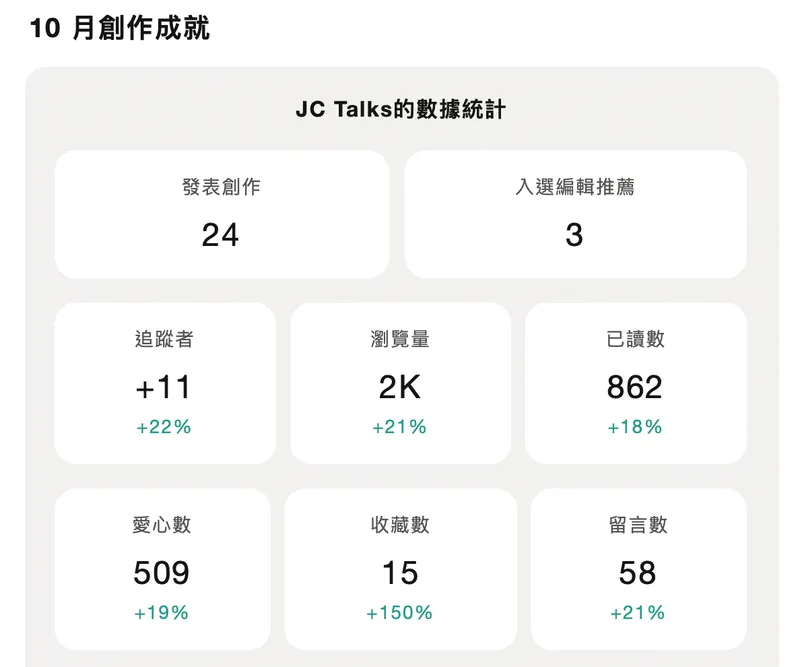 10 月創作成就

JC Talks的數據統計

發表創作
24

入選編輯推薦
3

追蹤者
+11
+22%

瀏覽量
2K
+21%

已讀數
862
+18%

愛心數
509
+19%

收藏數
15
+150%

留言數
58
+21%