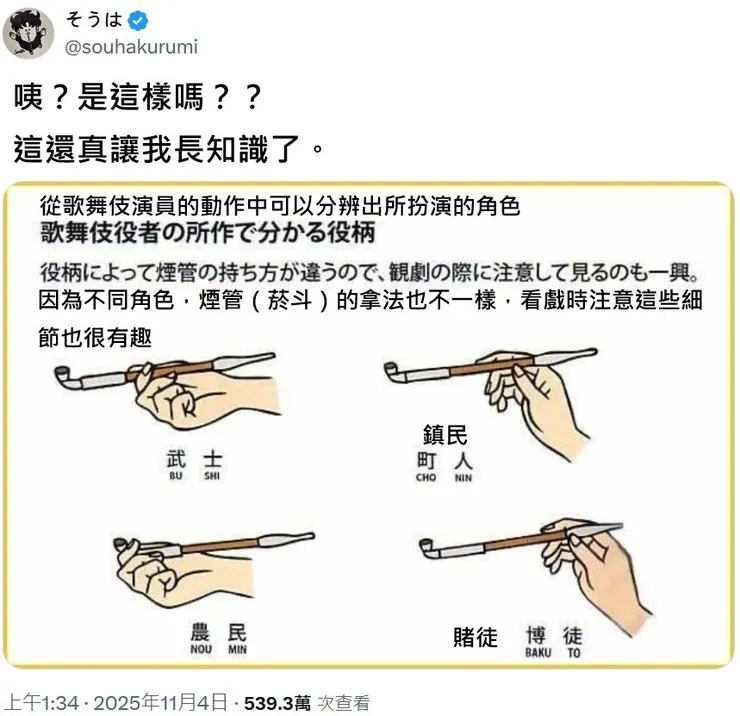 そうは
@souhakurumi

咦？是這樣嗎？？

這還真讓我長知識了。

從歌舞伎演員的動作中可以分辨出所扮演的角色
歌舞伎役者の所作で分かる役柄

役柄によって煙管の持ち方が違うので、観劇の際に注意して見るのも一興。
因為不同角色，煙管（菸斗）的拿法也不一樣，看戲時注意這些細節也很有趣

武 士
BU SHI

鎮民
町 人
CHO NIN

農 民
NOU MIN

賭徒
博 徒
BAKU TO

上午1:34 · 2025年11月4日 · 539.3萬 次查看