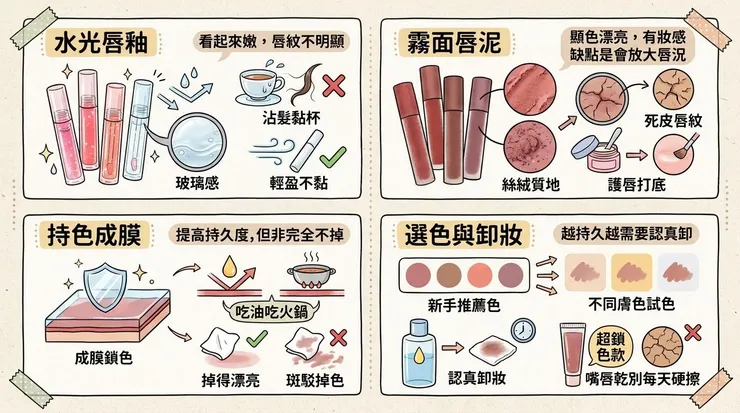 水光唇釉

看起來嫩，唇紋不明顯

沾髮黏杯

玻璃感

輕盈不黏

霧面唇泥

顯色漂亮，有妝感
缺點是會放大唇況

死皮唇紋

絲絨質地

護唇打底

持色成膜

提高持久度，但非完全不掉

吃油吃火鍋

成膜鎖色

掉得漂亮

斑駁掉色

選色與卸妝

越持久越需要認真卸

新手推薦色

不同膚色試色

認真卸妝

超鎖色款

嘴唇乾別每天硬擦