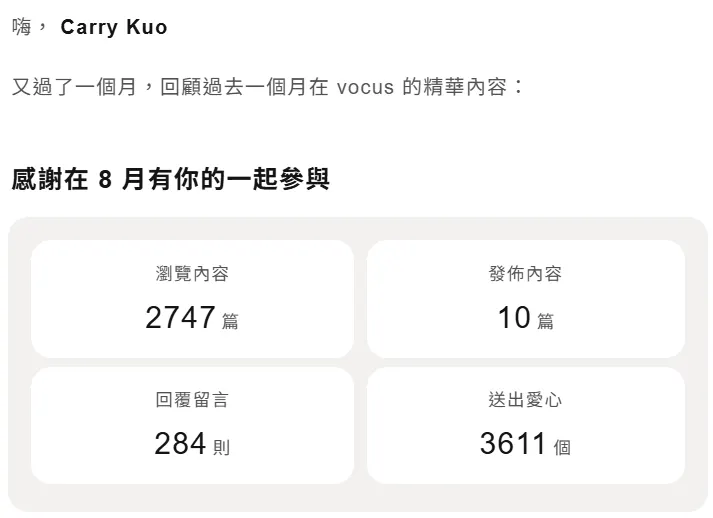 嗨， Carry Kuo

又過了一個月，回顧過去一個月在 vocus 的精華內容：

感謝在 8 月有你的一起參與

瀏覽內容
2747 篇

發佈內容
10 篇

回覆留言
284 則

送出愛心
3611 個