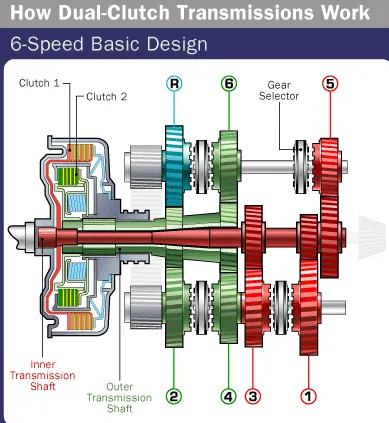 How Dual-Clutch Transmissions Work

6-Speed Basic Design

Clutch 1

Clutch 2

R

6

Gear Selector

5

Inner Transmission Shaft

Outer Transmission Shaft

2

4

3

1