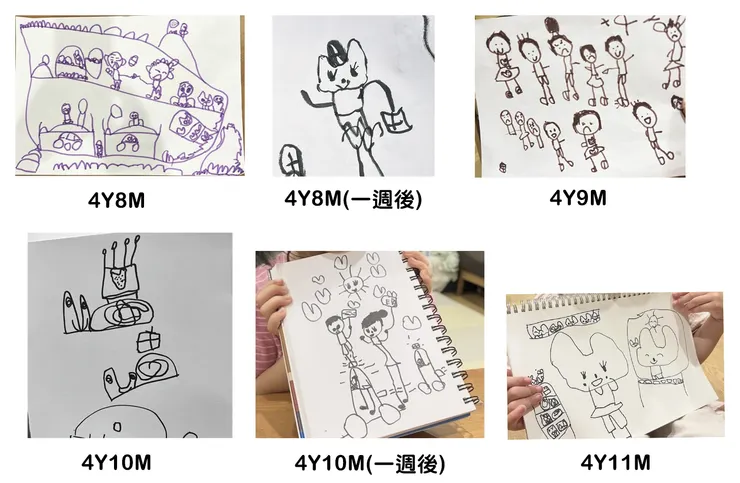 4Y8M

4Y8M(一週後)

4Y9M

4Y10M

4Y10M(一週後)

4Y11M