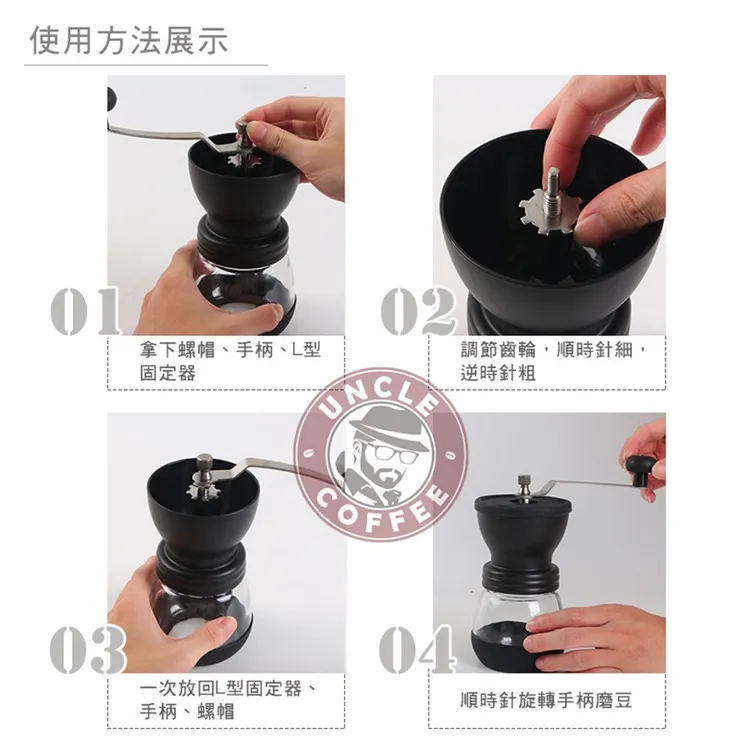 使用方法展示

01
拿下螺帽、手柄、L型固定器

02
調節齒輪，順時針細，逆時針粗

UNCLE COFFEE

03
一次放回L型固定器、手柄、螺帽

04
順時針旋轉手柄磨豆