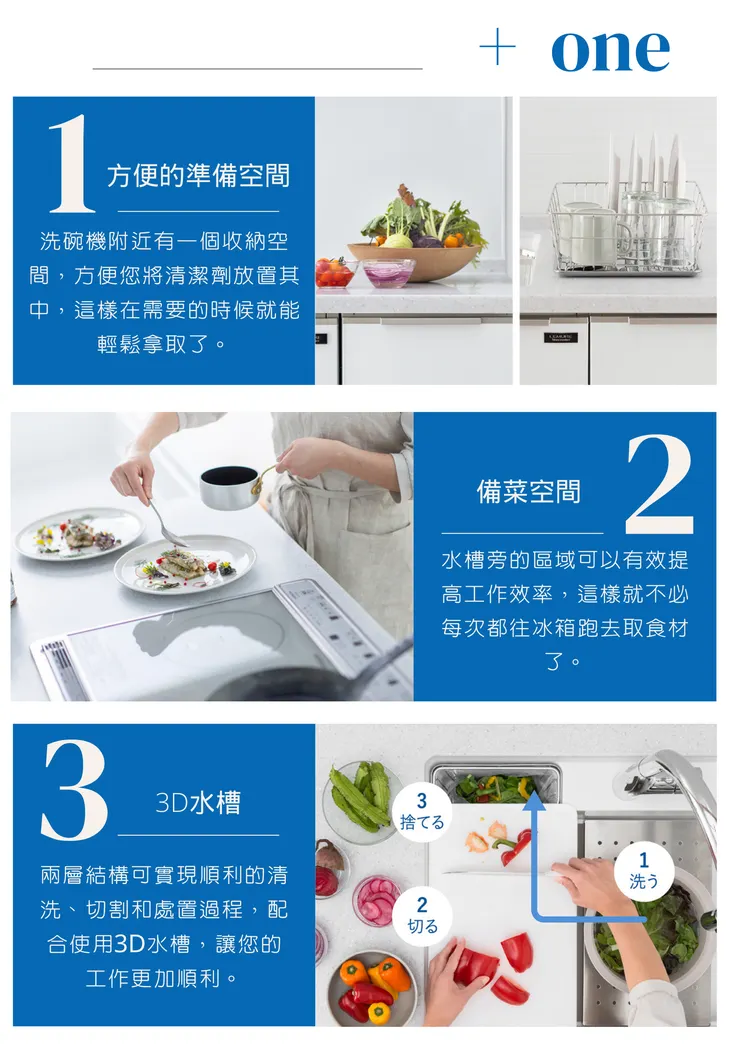 + one

1
方便的準備空間

洗碗機附近有一個收納空間，方便您將清潔劑放置其中，這樣在需要的時候就能輕鬆拿取了。

2
備菜空間

水槽旁的區域可以有效提高工作效率，這樣就不必每次都往冰箱跑去取食材了。

3
3D水槽

兩層結構可實現順利的清洗、切割和處置過程，配合使用3D水槽，讓您的工作更加順利。

3
捨てる

2
切る

1
洗う