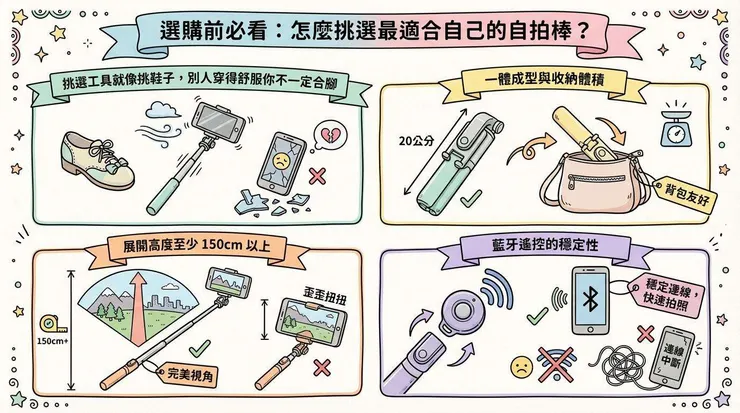 選購前必看：怎麼挑選最適合自己的自拍棒？

挑選工具就像挑鞋子，別人穿得舒服你不一定合腳

一體成型與收納體積

20公分

背包友好

展開高度至少 150cm 以上

150cm+

完美視角

歪歪扭扭

藍牙遙控的穩定性

穩定連線，快速拍照

連線中斷