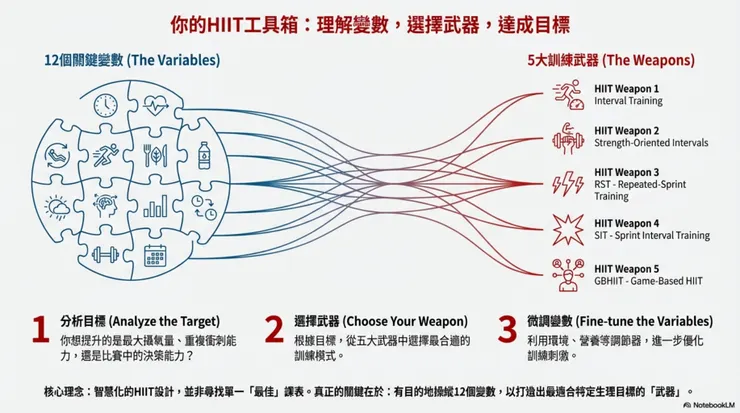 你的HIIT工具箱：理解變數，選擇武器，達成目標

12個關鍵變數 (The Variables)

5大訓練武器 (The Weapons)

HIIT Weapon 1
Interval Training

HIIT Weapon 2
Strength-Oriented Intervals

HIIT Weapon 3
RST - Repeated-Sprint Training

HIIT Weapon 4
SIT - Sprint Interval Training

HIIT Weapon 5
GBHIIT - Game-Based HIIT

1 分析目標 (Analyze the Target)
你想提升的是最大攝氧量、重複衝刺能力，還是比賽中的決策能力？

2 選擇武器 (Choose Your Weapon)
根據目標，從五大武器中選擇最合適的訓練模式。

3 微調變數 (Fine-tune the Variables)
利用環境、營養等調節器，進一步優化訓練刺激。

核心理念：智慧化的HIIT設計，並非尋找單一「最佳」課表。真正的關鍵在於：有目的地操縱12個變數，以打造出最適合特定生理目標的「武器」。

NotebookLM