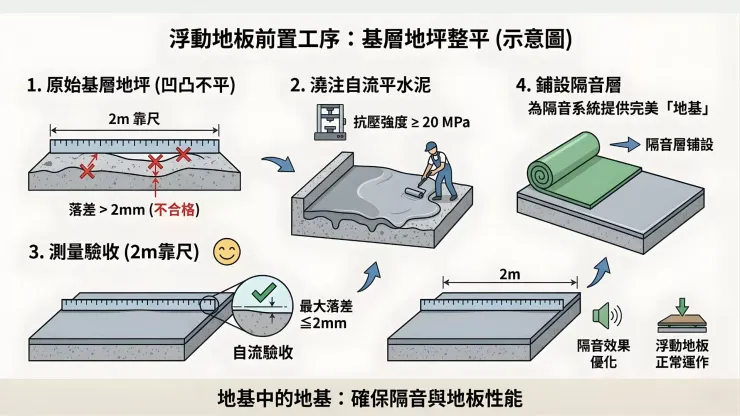 浮動地板前置工序：基層地坪整平 (示意圖)

1. 原始基層地坪 (凹凸不平)

2m 靠尺

落差 > 2mm (不合格)

2. 澆注自流平水泥

抗壓強度 ≥ 20 MPa

4. 鋪設隔音層

為隔音系統提供完美「地基」

隔音層铺設

3. 測量驗收 (2m靠尺)

最大落差 ≦2mm

自流驗收

2m

隔音效果優化

浮動地板正常運作

地基中的地基：確保隔音與地板性能