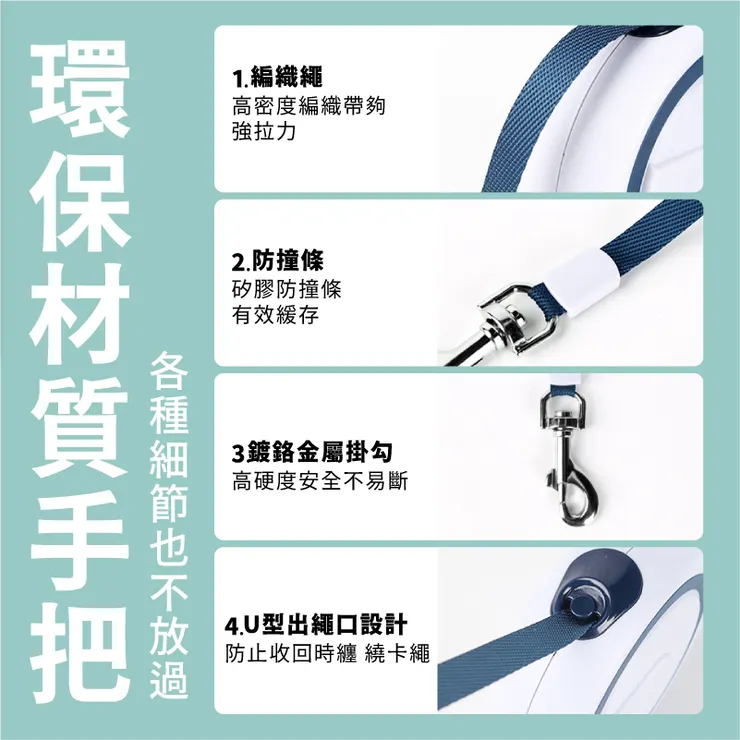 環保材質手把

各種細節也不放過

1.編織繩
高密度編織帶夠強拉力

2.防撞條
矽膠防撞條
有效緩存

3鍍鉻金屬掛勾
高硬度安全不易斷

4.U型出繩口設計
防止收回時纏 繞卡繩