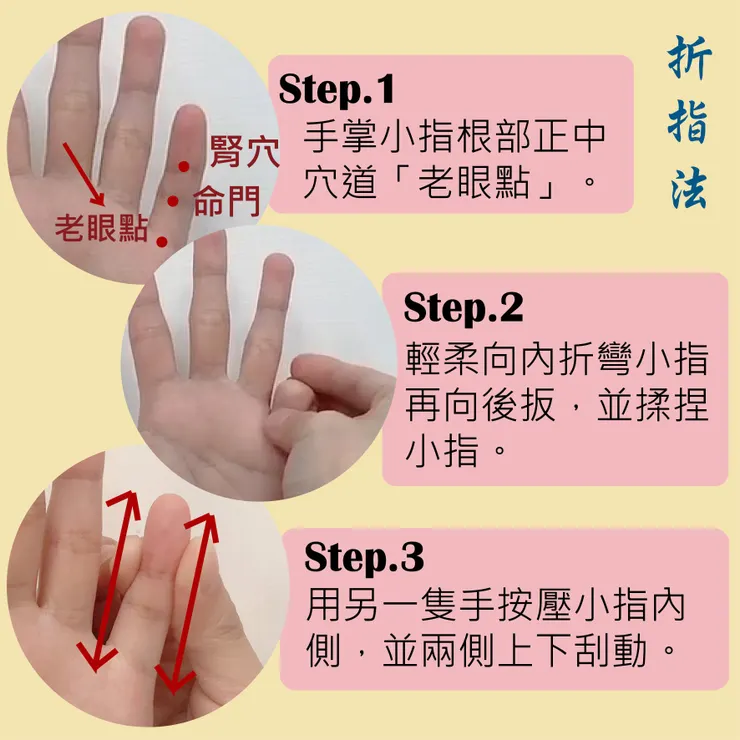 折指法

腎穴
命門
老眼點

Step.1
手掌小指根部正中穴道「老眼點」。

Step.2
輕柔向內折彎小指再向後扳，並揉捏小指。

Step.3
用另一隻手按壓小指內側，並兩側上下刮動。