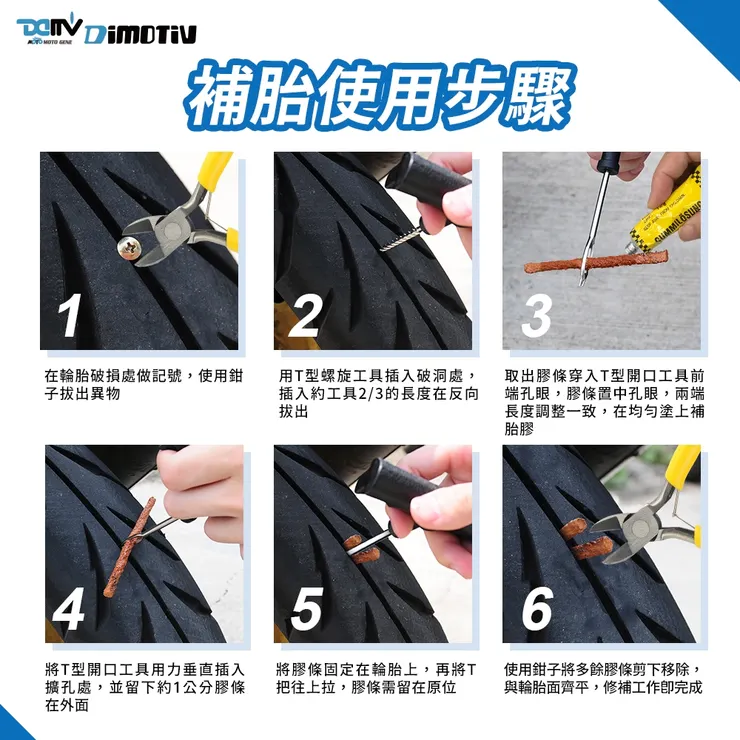 DMV MOTO GENE DiMOTiV

補胎使用步驟

1

在輪胎破損處做記號，使用鉗子拔出異物

2

用T型螺旋工具插入破洞處，插入約工具2/3的長度在反向拔出

3

GUMMILÖSUNG

取出膠條穿入T型開口工具前端孔眼，膠條置中孔眼，兩端長度調整一致，在均勻塗上補胎膠

4

將T型開口工具用力垂直插入擴孔處，並留下約1公分膠條在外面

5

將膠條固定在輪胎上，再將T把往上拉，膠條需留在原位

6

使用鉗子將多餘膠條剪下移除，與輪胎面齊平，修補工作即完成