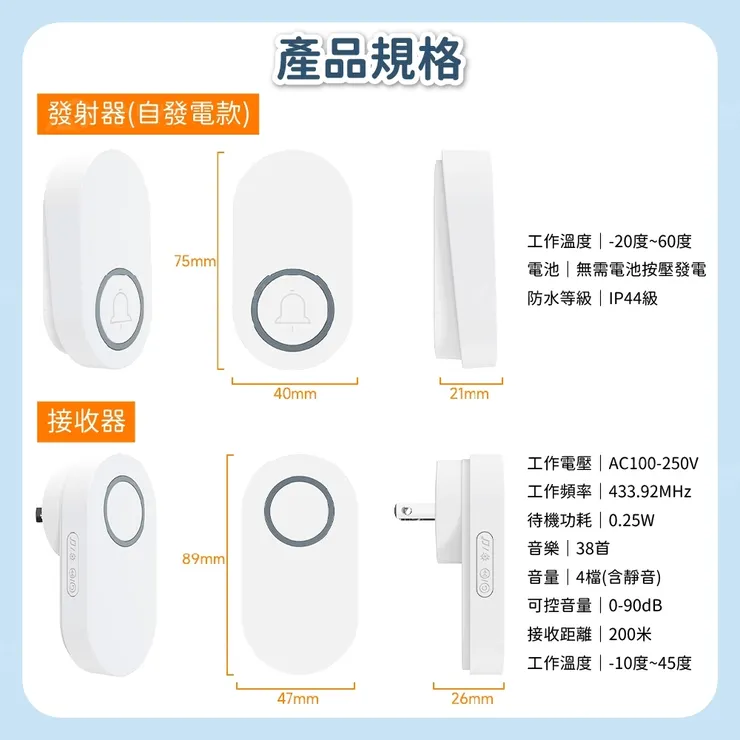 產品規格

發射器(自發電款)

75mm

40mm

21mm

工作溫度｜-20度~60度
電池｜無需電池按壓發電
防水等級｜IP44級

接收器

89mm

47mm

26mm

工作電壓｜AC100-250V
工作頻率｜433.92MHz
待機功耗｜0.25W
音樂｜38首
音量｜4檔(含靜音)
可控音量｜0-90dB
接收距離｜200米
工作溫度｜-10度~45度