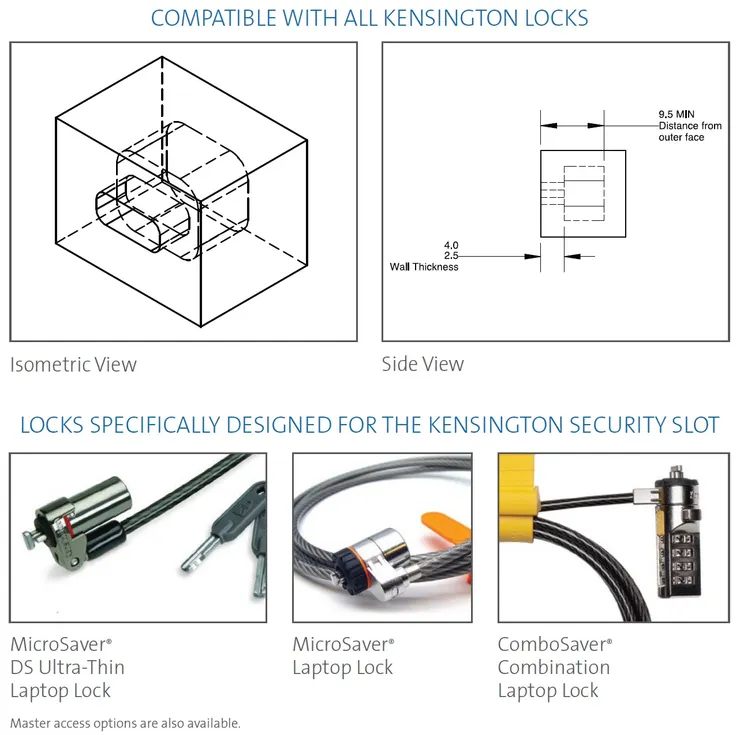 COMPATIBLE WITH ALL KENSINGTON LOCKS

9.5 MIN
Distance from outer face

4.0
2.5
Wall Thickness

Isometric View

Side View

LOCKS SPECIFICALLY DESIGNED FOR THE KENSINGTON SECURITY SLOT

MicroSaver®
DS Ultra-Thin
Laptop Lock

MicroSaver®
Laptop Lock

ComboSaver®
Combination
Laptop Lock

Master access options are also available.