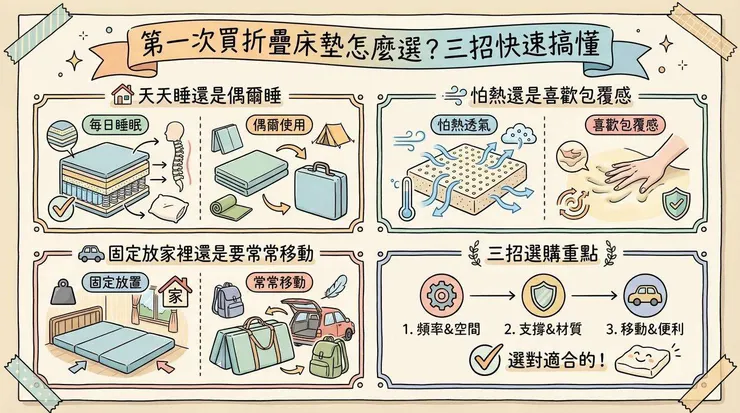 第一次買折疊床墊怎麼選？三招快速搞懂

天天睡還是偶爾睡

每日睡眠

偶爾使用

怕熱還是喜歡包覆感

怕熱透氣

喜歡包覆感

固定放家裡還是要常常移動

固定放置

家

常常移動

三招選購重點

1. 頻率&空間

2. 支撐&材質

3. 移動&便利

選對適合的！