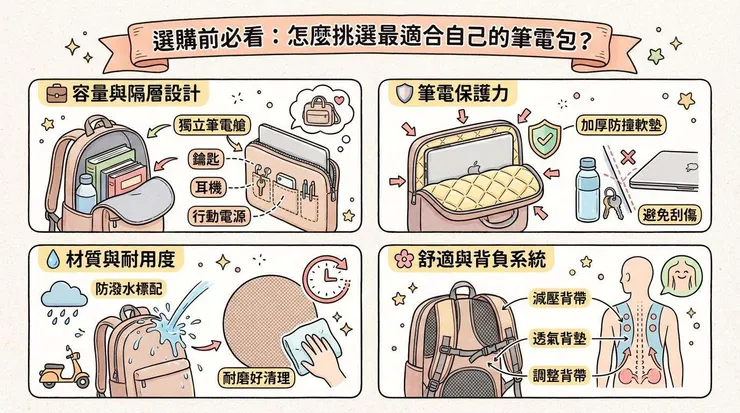 選購前必看：怎麼挑選最適合自己的筆電包？

容量與隔層設計

獨立筆電艙

鑰匙

耳機

行動電源

筆電保護力

加厚防撞軟墊

避免刮傷

材質與耐用度

防潑水標配

耐磨好清理

舒適與背負系統

減壓背帶

透氣背墊

調整背帶