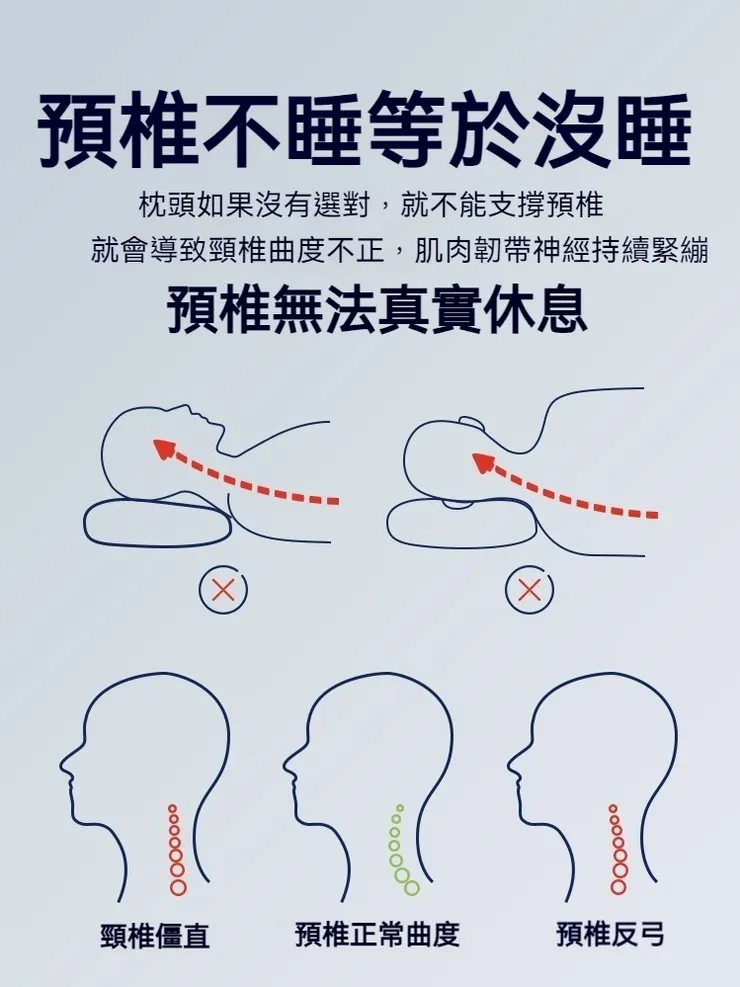 預椎不睡等於沒睡

枕頭如果沒有選對，就不能支撐預椎

就會導致頸椎曲度不正，肌肉韌帶神經持續緊繃

預椎無法真實休息

頸椎僵直

預椎正常曲度

預椎反弓