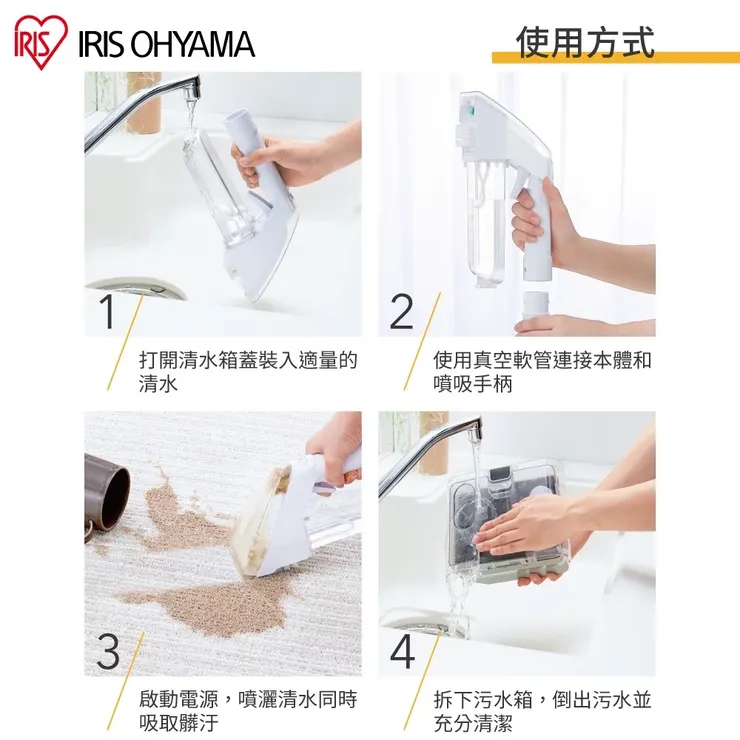 IRIS IRIS OHYAMA

使用方式

1

打開清水箱蓋裝入適量的清水

2

使用真空軟管連接本體和噴吸手柄

3

啟動電源，噴灑清水同時吸取髒汙

4

拆下污水箱，倒出污水並充分清潔