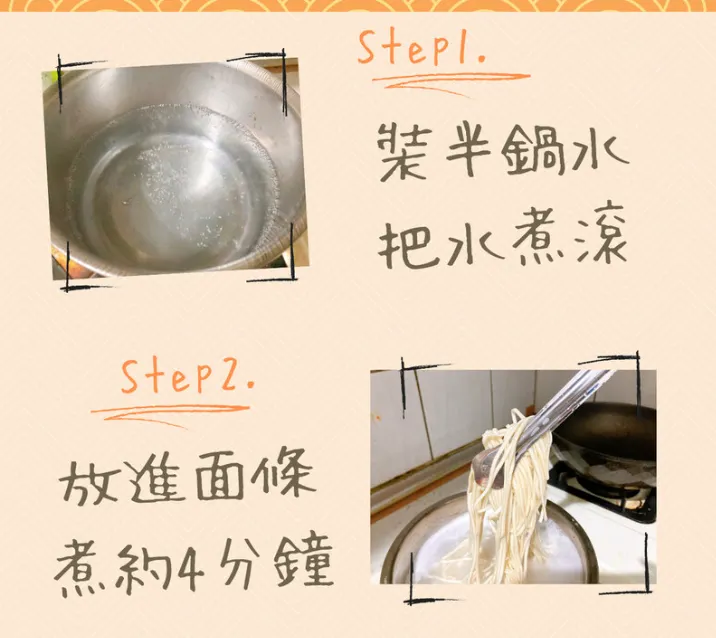 Step1.

裝半鍋水
把水煮滾

Step2.

放進面條
煮約4分鐘