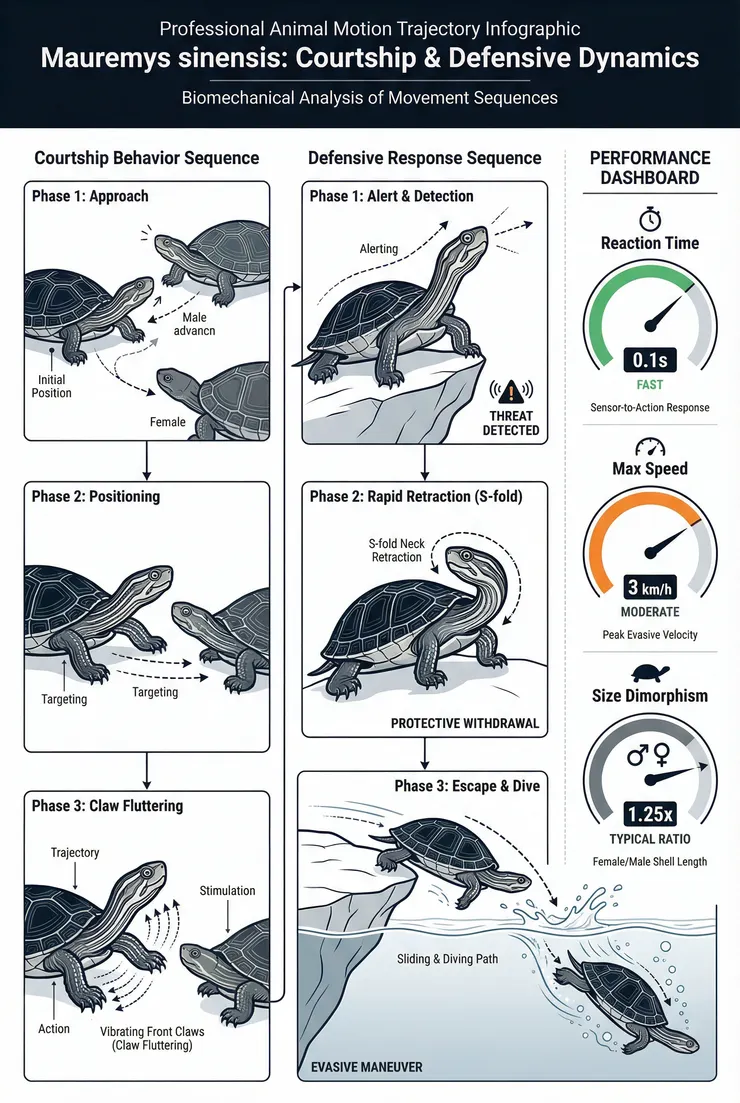 Professional Animal Motion Trajectory Infographic

Mauremys sinensis: Courtship & Defensive Dynamics

Biomechanical Analysis of Movement Sequences

Courtship Behavior Sequence

Phase 1: Approach

Male advancn

Initial Position

Female

Phase 2: Positioning

Targeting

Targeting

Phase 3: Claw Fluttering

Trajectory

Stimulation

Action

Vibrating Front Claws (Claw Fluttering)

Defensive Response Sequence

Phase 1: Alert & Detection

Alerting

THREAT DETECTED

Phase 2: Rapid Retraction (S-fold)

S-fold Neck Retraction

PROTECTIVE WITHDRAWAL

Phase 3: Escape & Dive

Sliding & Diving Path

EVASIVE MANEUVER

PERFORMANCE DASHBOARD

Reaction Time

0.1s

FAST

Sensor-to-Action Response

Max Speed

3 km/h

MODERATE

Peak Evasive Velocity

Size Dimorphism

♂♀

1.25x

TYPICAL RATIO

Female/Male Shell Length