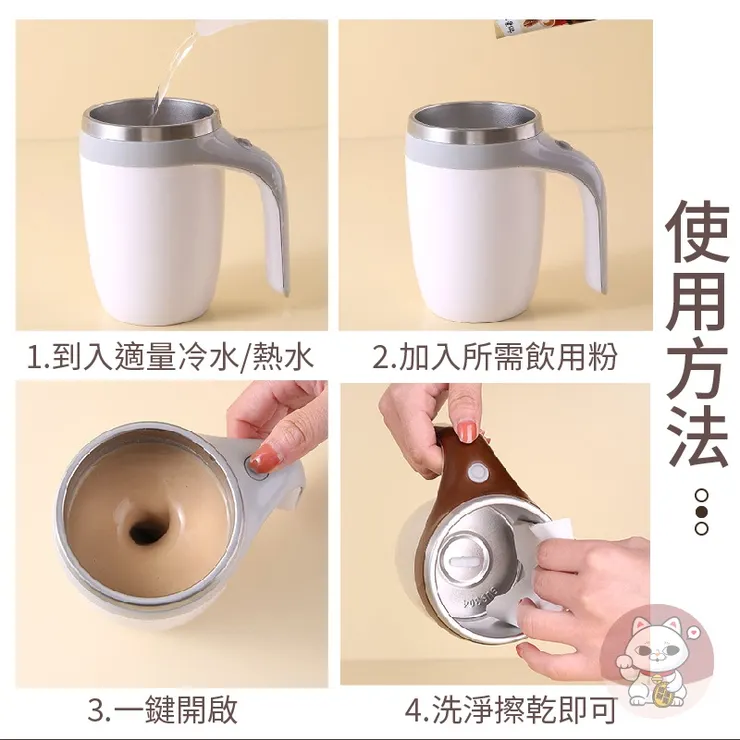 1.到入適量冷水/熱水

2.加入所需飲用粉

使用方法

3.一鍵開啟

4.洗淨擦乾即可