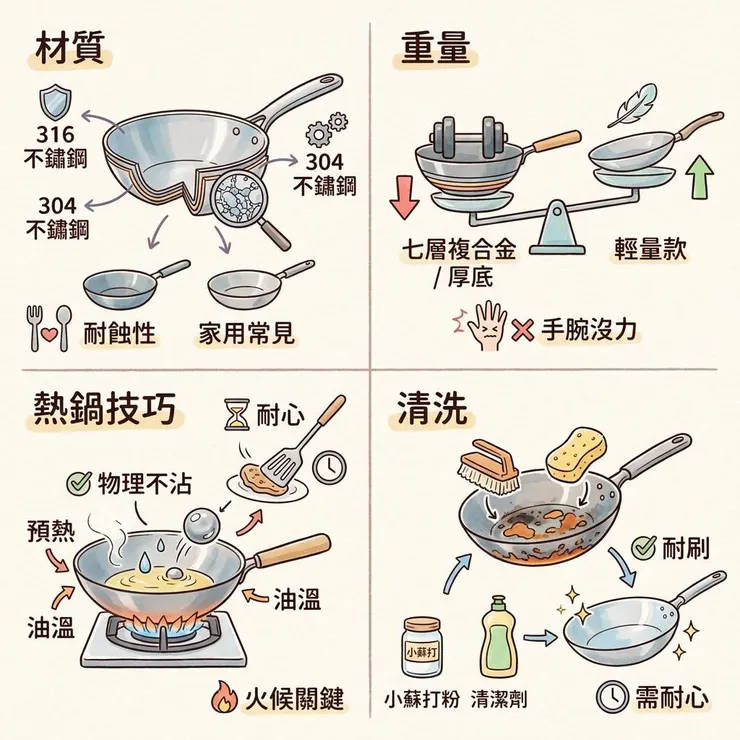 材質

316
不鏽鋼

304
不鏽鋼

304
不鏽鋼

耐蝕性

家用常見

重量

七層複合金
/ 厚底

輕量款

手腕沒力

熱鍋技巧

耐心

物理不沾

預熱

油溫

油溫

火候關鍵

清洗

耐刷

小蘇打

小蘇打粉

清潔劑

需耐心