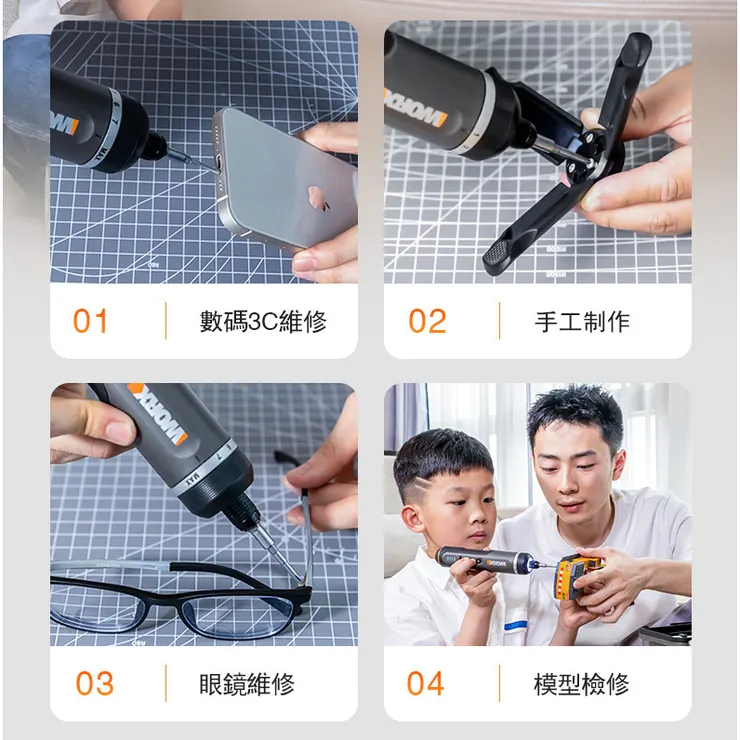 WORX

01 數碼3C維修

WORX

02 手工制作

WORX

03 眼鏡維修

WORX

04 模型檢修