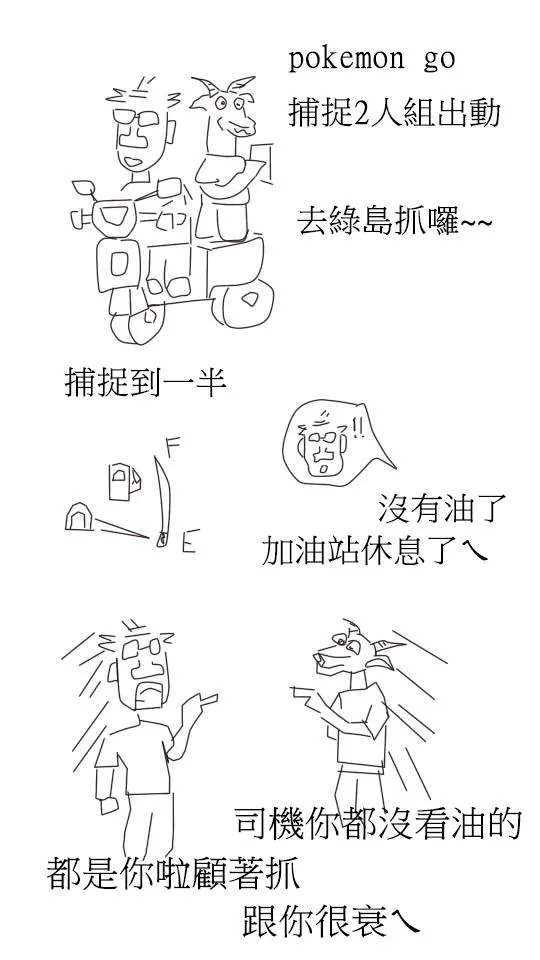 pokemon go
捕捉2人組出動

去綠島抓囉~~

捕捉到一半

F

E

!!

沒有油了
加油站休息了ㄟ

司機你都沒看油的

都是你啦顧著抓

跟你很衰ㄟ