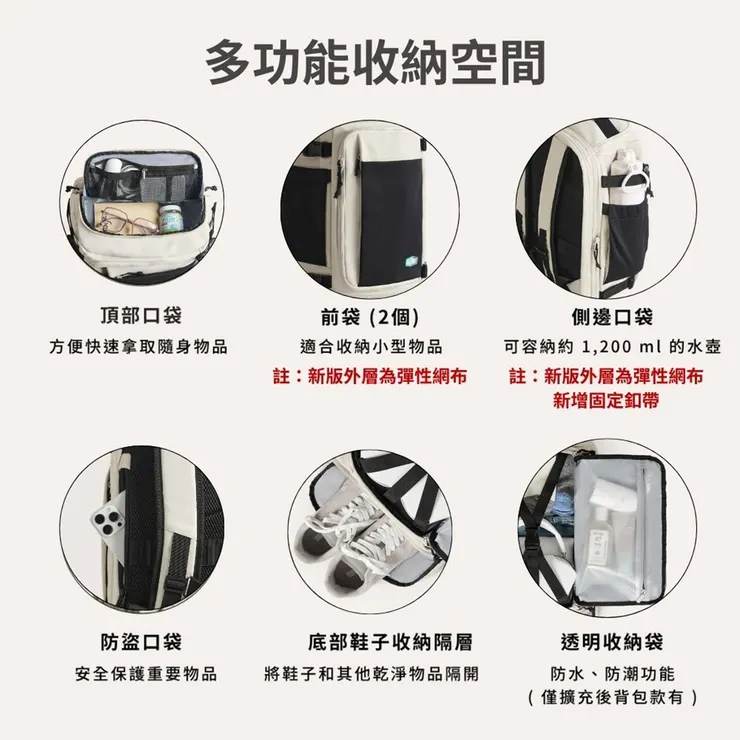 多功能收納空間

頂部口袋
方便快速拿取隨身物品

前袋 (2個)
適合收納小型物品
註：新版外層為彈性網布

側邊口袋
可容納約 1,200 ml 的水壺
註：新版外層為彈性網布
新增固定釦帶

防盜口袋
安全保護重要物品

底部鞋子收納隔層
將鞋子和其他乾淨物品隔開

透明收納袋
防水、防潮功能
（僅擴充後背包款有）