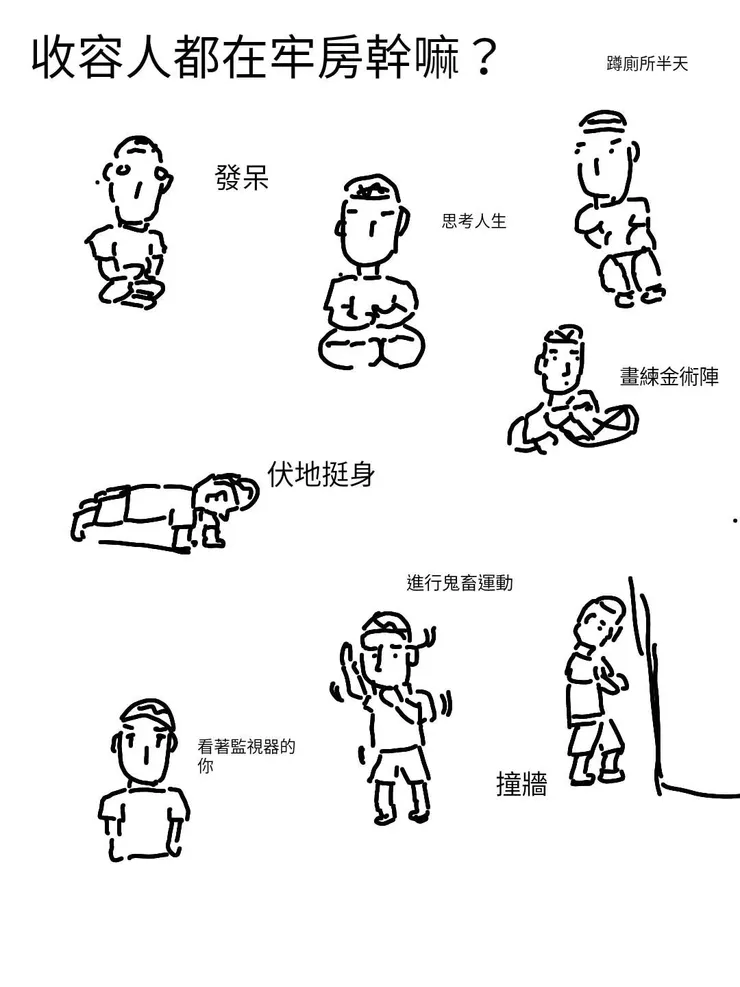 收容人都在牢房幹嘛？

蹲廁所半天

發呆

思考人生

畫練金術陣

伏地挺身

進行鬼畜運動

看著監視器的你

撞牆