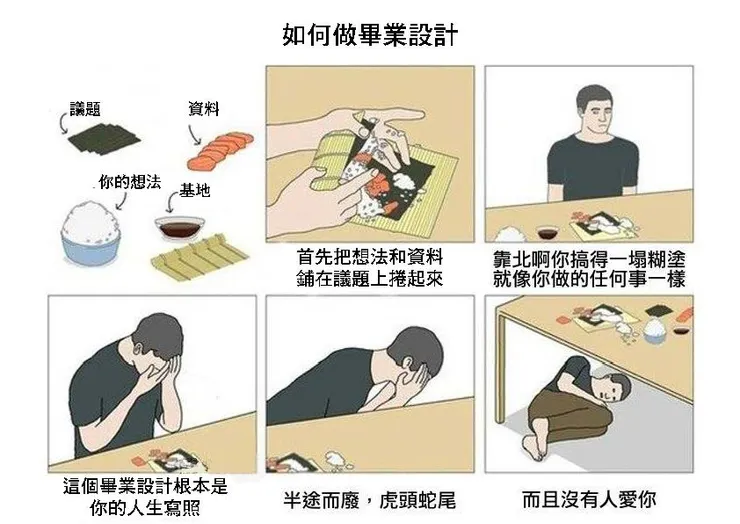 如何做畢業設計

議題

資料

你的想法

基地

首先把想法和資料鋪在議題上捲起來

靠北啊你搞得一塌糊塗就像你做的任何事一樣

這個畢業設計根本是你的人生寫照

半途而廢，虎頭蛇尾

而且沒有人愛你