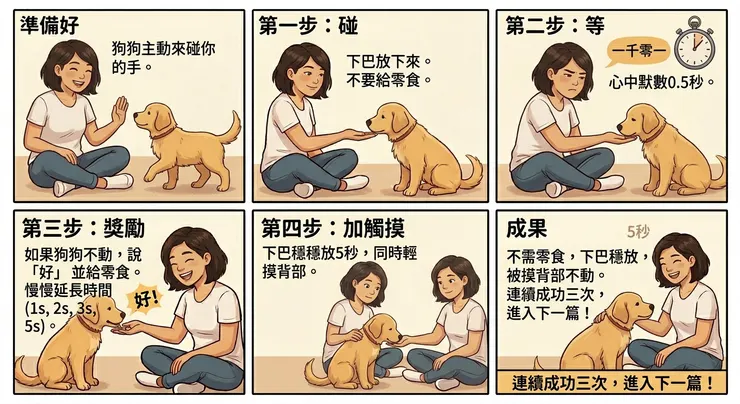 準備好

狗狗主動來碰你的手。

第一步：碰

下巴放下來。不要給零食。

第二步：等

一千零一

心中默數0.5秒。

第三步：獎勵

如果狗狗不動，說「好」並給零食。慢慢延長時間 (1s, 2s, 3s, 5s)。

好!

第四步：加觸摸

下巴穩穩放5秒，同時輕摸背部。

成果

5秒

不需零食，下巴穩放，被摸背部不動。連續成功三次，進入下一篇！

連續成功三次，進入下一篇！