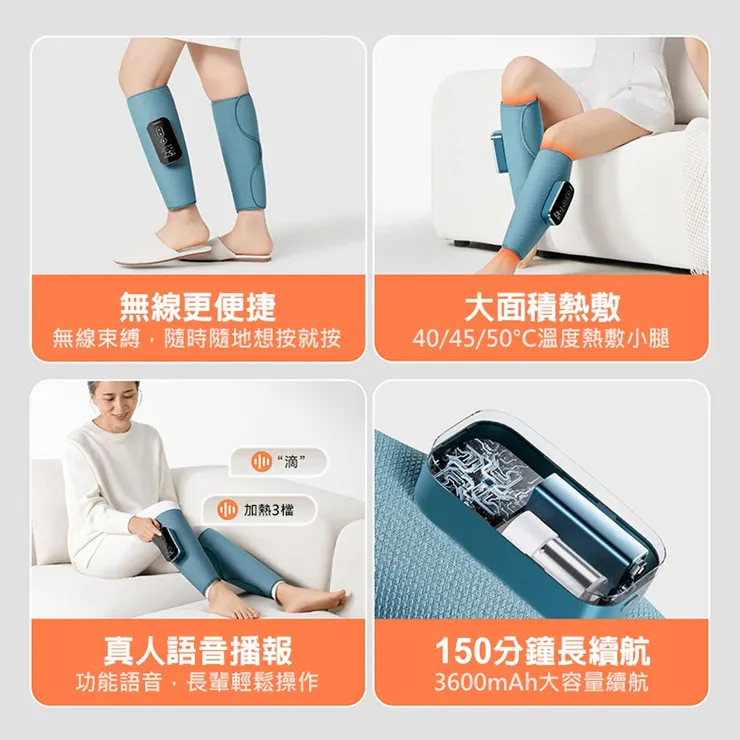 無線更便捷
無線束縛，隨時隨地想按就按

大面積熱敷
40/45/50°C溫度熱敷小腿

"滴"

加熱3檔

真人語音播報
功能語音，長輩輕鬆操作

150分鐘長續航
3600mAh大容量續航