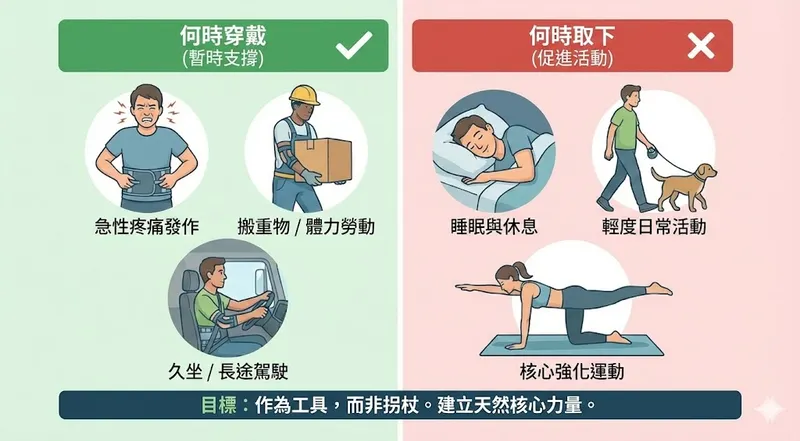 何時穿戴
(暫時支撐)

急性疼痛發作

搬重物 / 體力勞動

久坐 / 長途駕駛

何時取下
(促進活動)

睡眠與休息

輕度日常活動

核心強化運動

目標：作為工具，而非拐杖。建立天然核心力量。