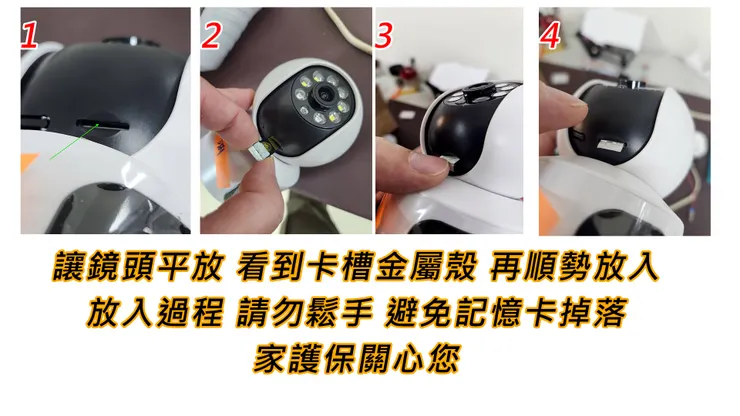 1
2
3
4

讓鏡頭平放 看到卡槽金屬殼 再順勢放入
放入過程 請勿鬆手 避免記憶卡掉落
家護保關心您