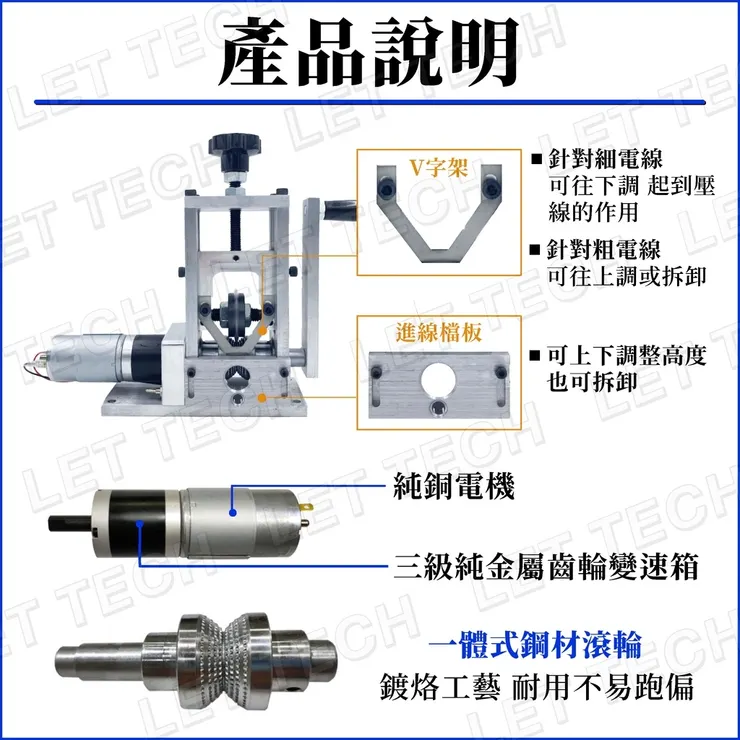 產品說明

V字架

■ 針對細電線
可往下調 起到壓線的作用

■ 針對粗電線
可往上調或拆卸

進線檔板

■ 可上下調整高度
也可拆卸

純銅電機

三級純金屬齒輪變速箱

一體式鋼材滾輪
鍍烙工藝 耐用不易跑偏

LET TECH