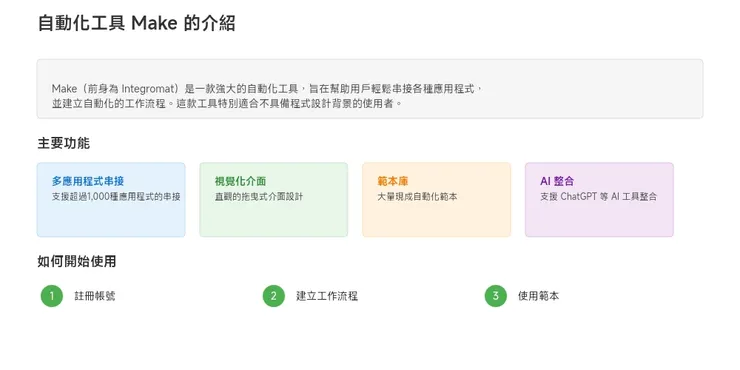 自動化工具 Make 的介紹

Make（前身為 Integromat）是一款強大的自動化工具，旨在幫助用戶輕鬆串接各種應用程式，並建立自動化的工作流程。這款工具特別適合不具備程式設計背景的使用者。

主要功能

多應用程式串接
支援超過1,000種應用程式的串接

視覺化介面
直觀的拖曳式介面設計

範本庫
大量現成自動化範本

AI 整合
支援 ChatGPT 等 AI 工具整合

如何開始使用

1 註冊帳號

2 建立工作流程

3 使用範本