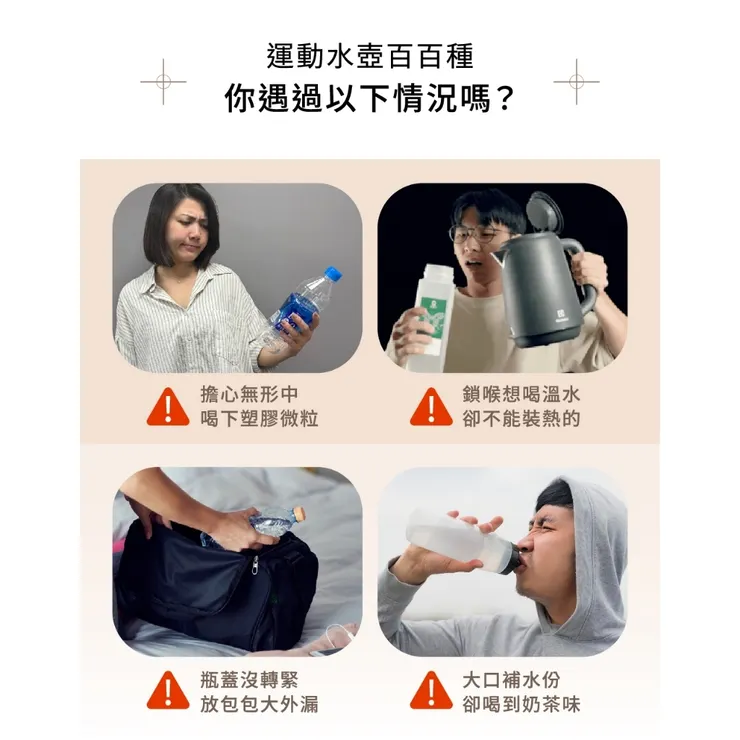 運動水壺百百種
你遇過以下情況嗎？

擔心無形中
喝下塑膠微粒

鎖喉想喝溫水
卻不能裝熱的

瓶蓋沒轉緊
放包包大外漏

大口補水份
卻喝到奶茶味