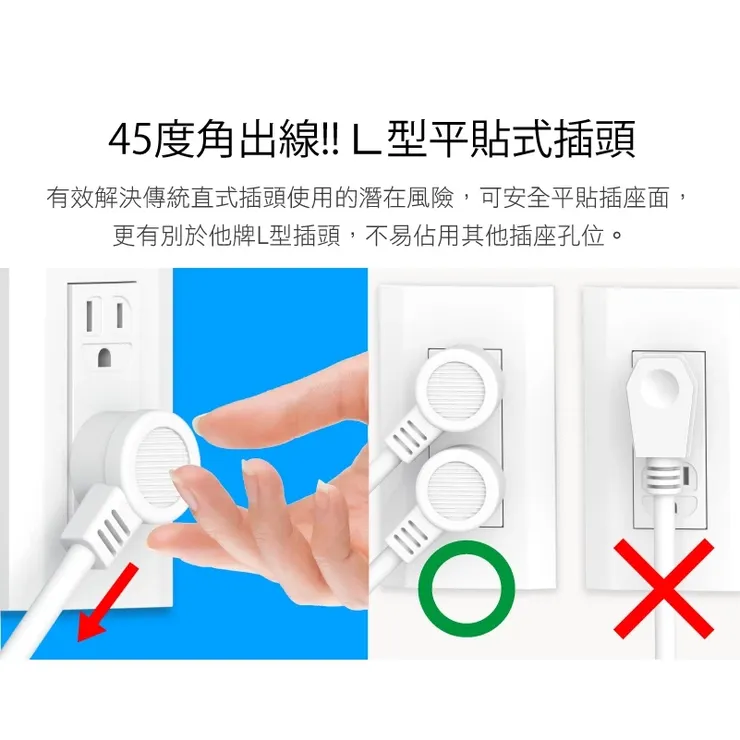 45度角出線!! L型平貼式插頭

有效解決傳統直式插頭使用的潛在風險，可安全平貼插座面，更有別於他牌L型插頭，不易佔用其他插座孔位。